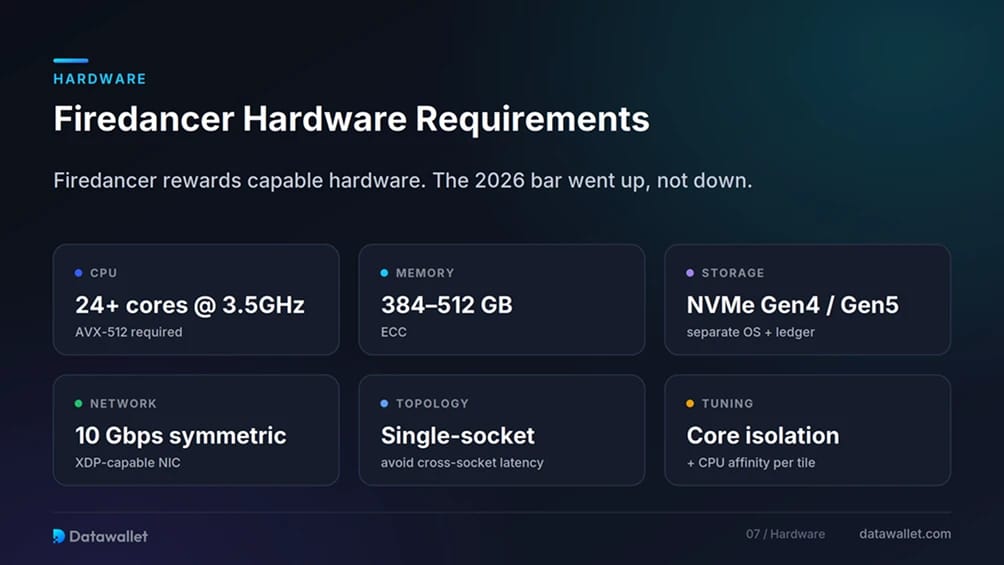 HARDWARE

Firedancer Hardware Requirements

Firedancer rewards capable hardware. The 2026 bar went up, not down.

• CPU
24+ cores @ 3.5GHz
AVX-512 required

• MEMORY
384–512 GB
ECC

• STORAGE
NVMe Gen4 / Gen5
separate OS + ledger

• NETWORK
10 Gbps symmetric
XDP-capable NIC

• TOPOLOGY
Single-socket
avoid cross-socket latency

• TUNING
Core isolation
+ CPU affinity per tile

Datawallet

07 / Hardware

datawallet.com